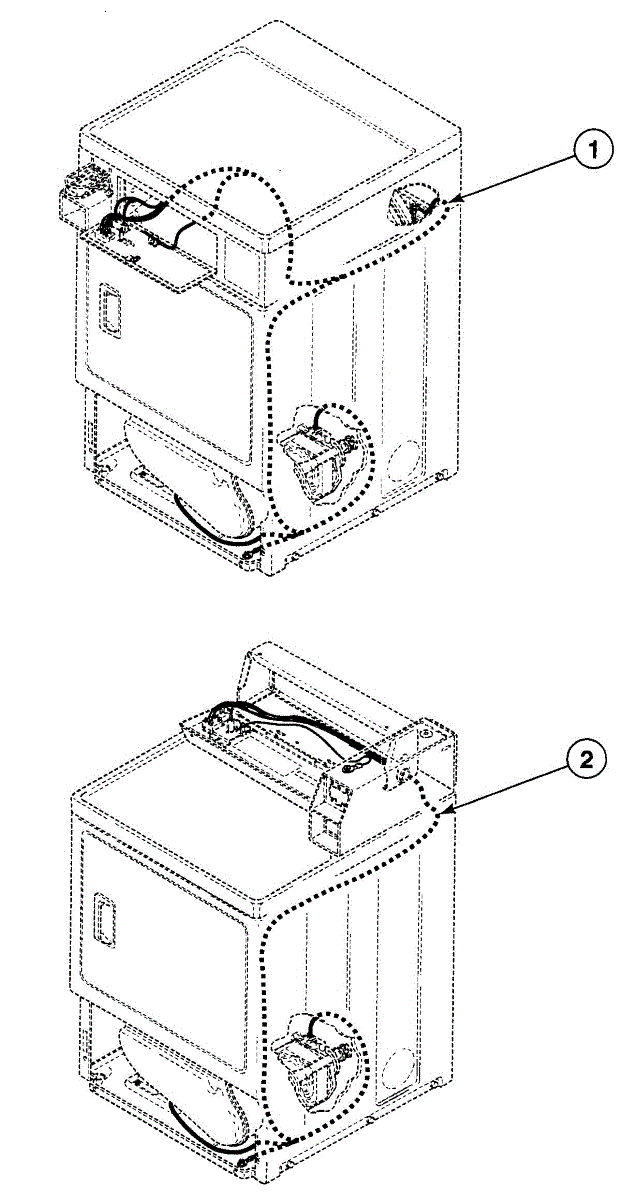 1

2