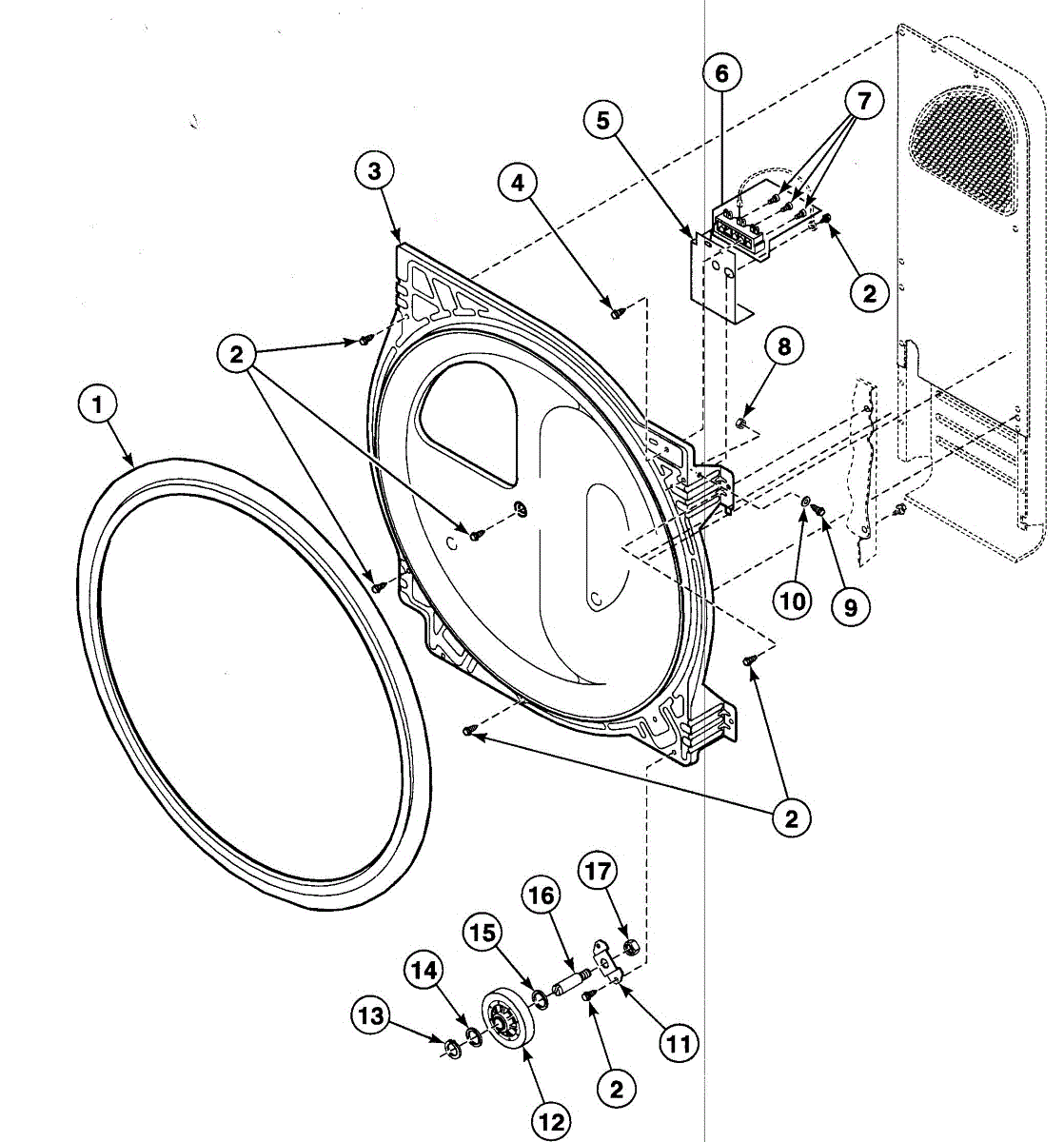 6
7
5
3
4
2
2
8
1
10
9
2
17
16
15
14
13
11
2
12