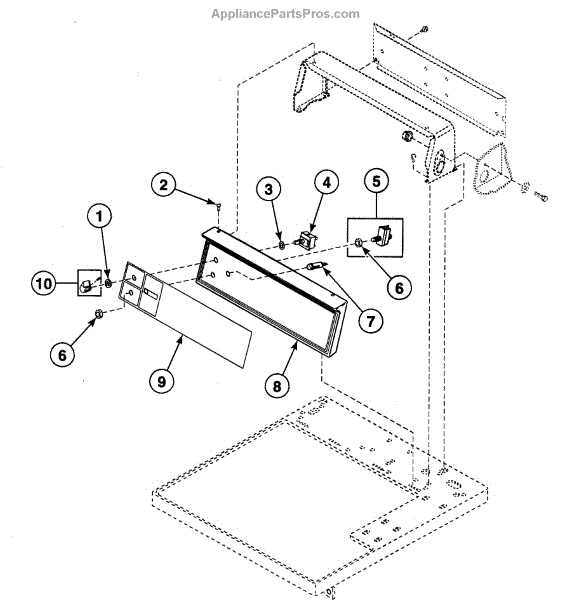 AppliancePartsPros.com

2
3
4
5
1
10
6
7
6
9
8