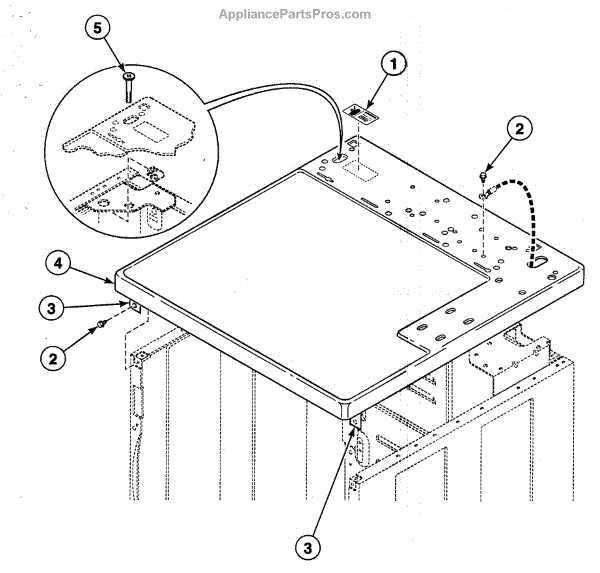 AppliancePartsPros.com

5

1

2

4

3

2

3