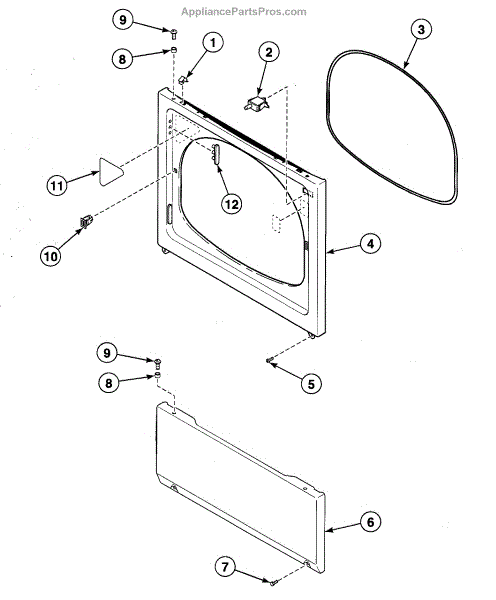 AppliancePartsPros.com

9

8

1

2

3

11

12

10

4

9

8

5

6

7