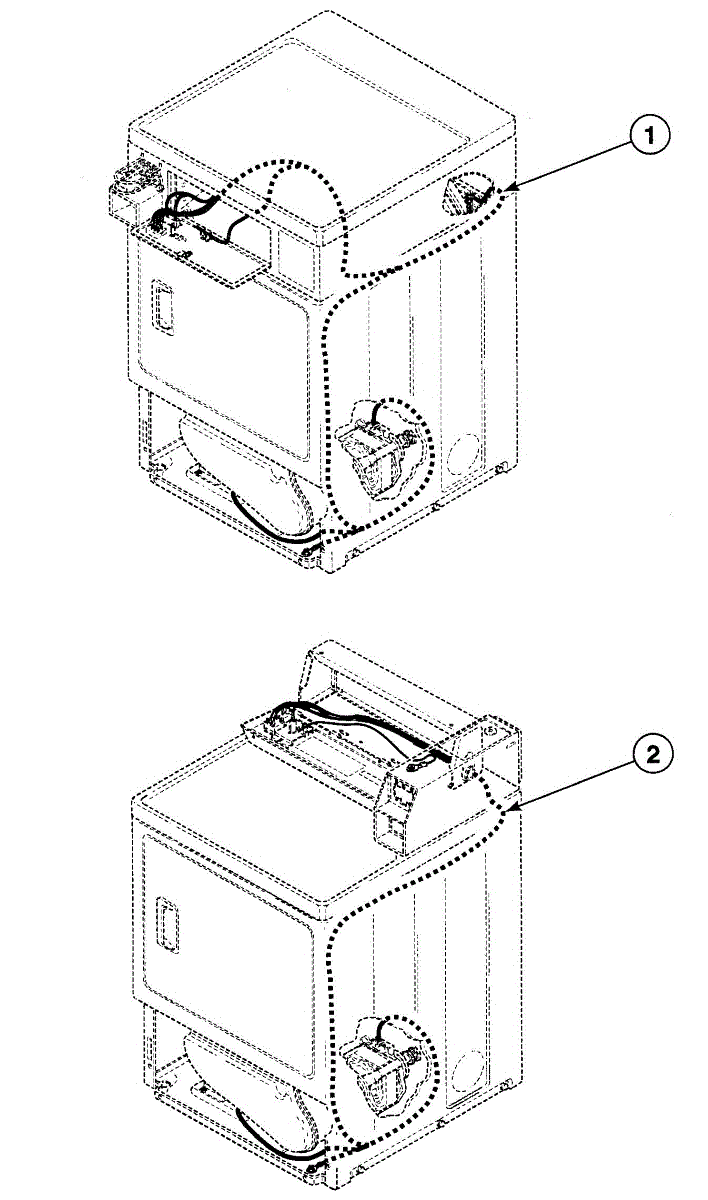 1

2