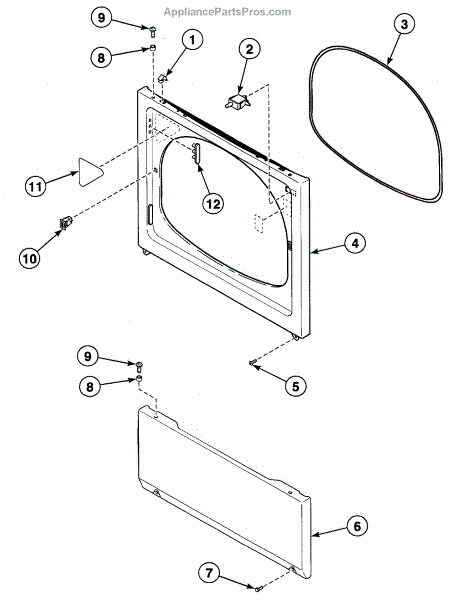 AppliancePartsPros.com

9
8
1
2
3
11
12
10
4
9
8
5
6
7