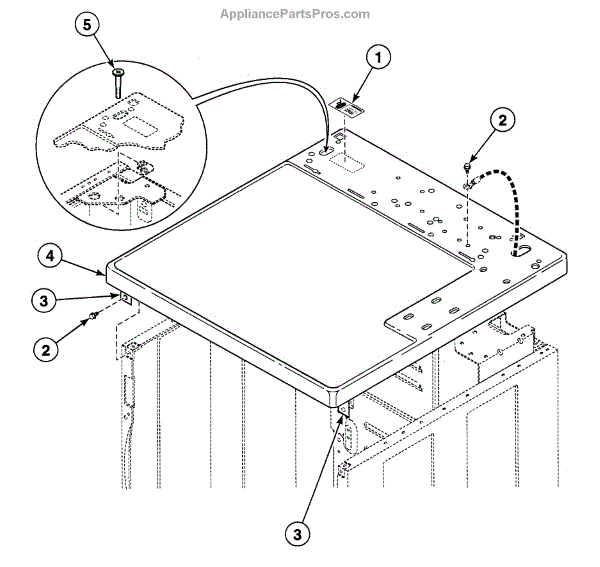 AppliancePartsPros.com

5

1

2

4

3

2

3