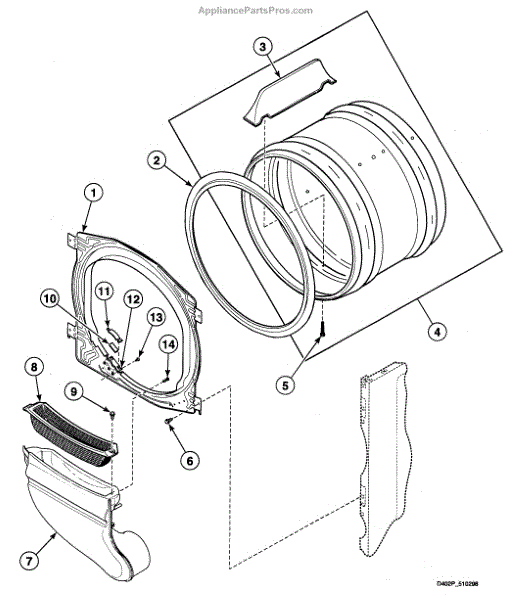 AppliancePartsPros.com

3

2

1

11

12

10

13

14

4

5

8

9

6

7

D402P_510298