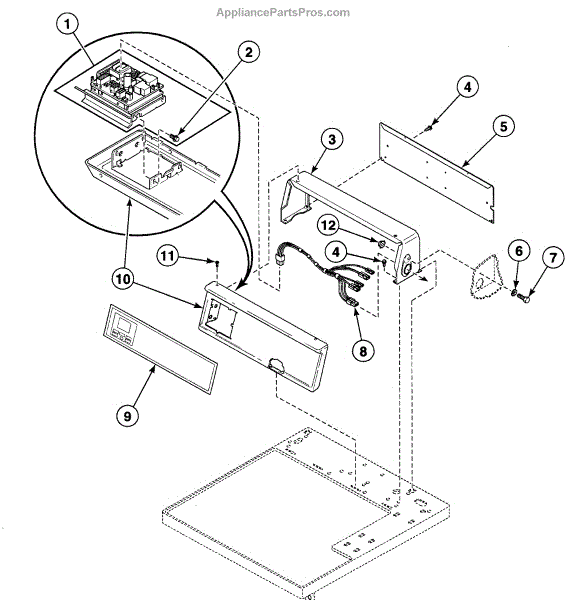 AppliancePartsPros.com

1
2
4
5
3
12
4
6
7
11
10
8
9