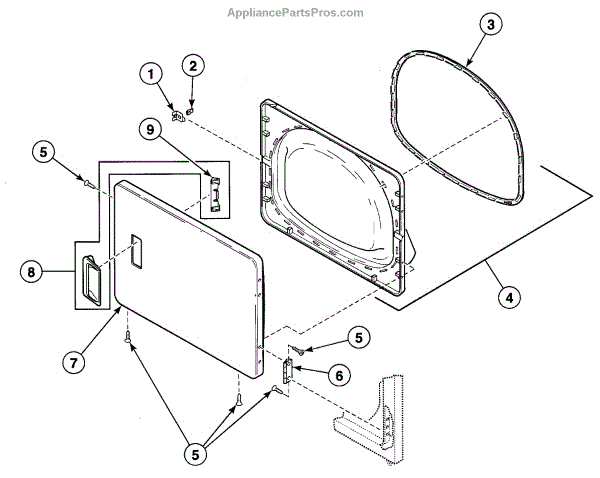 AppliancePartsPros.com

1
2
3
9
5
8
4
7
5
6
5