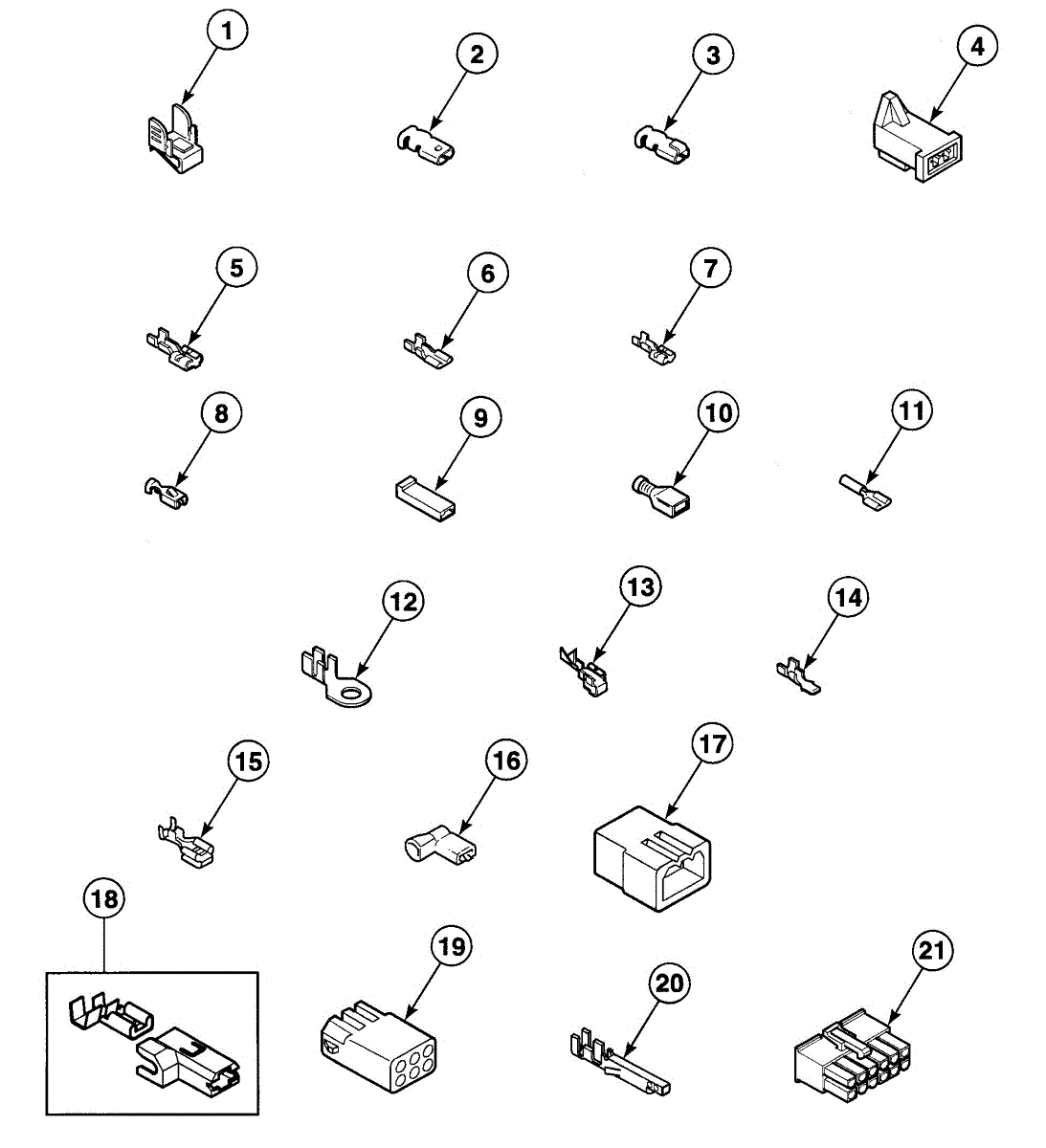 1
2
3
4
5
6
7
8
9
10
11
12
13
14
15
16
17
18
19
20
21