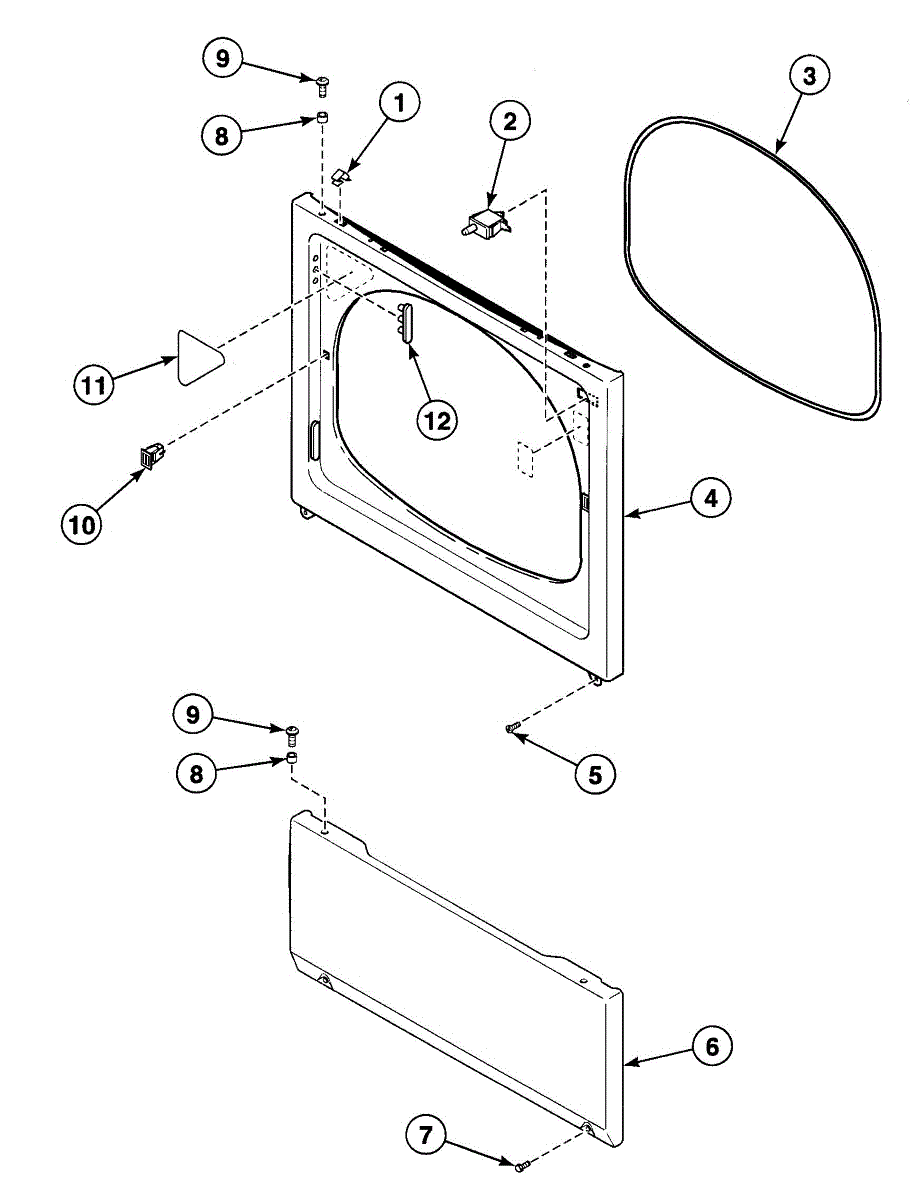 9
8
1
2
3
11
12
10
4
9
8
5
6
7