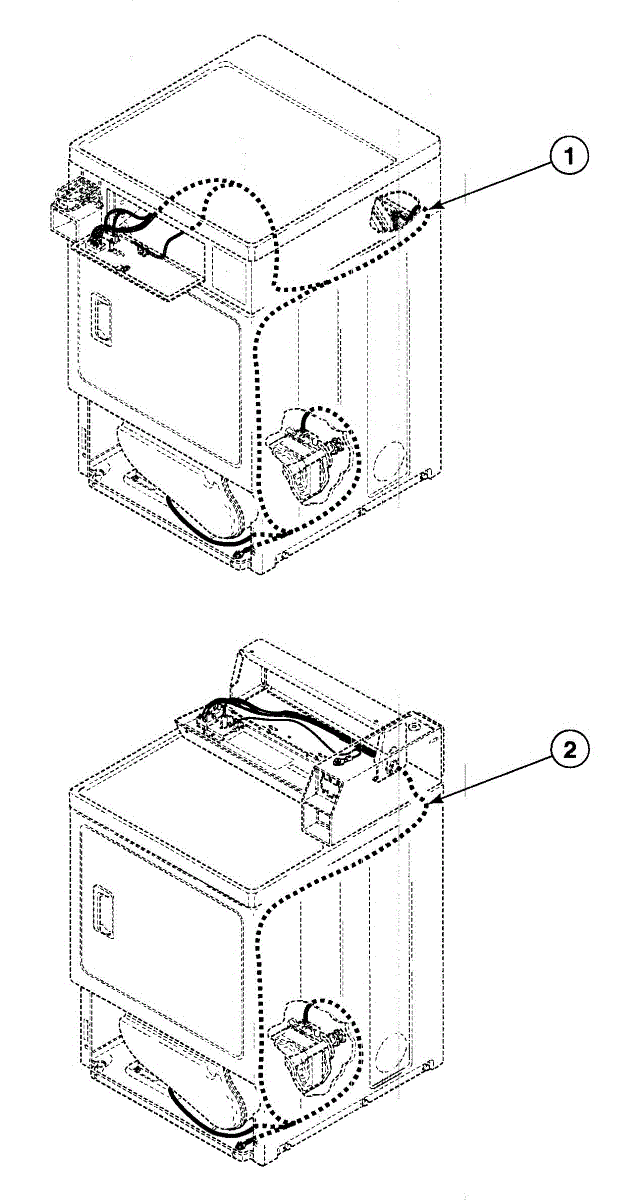 1

2