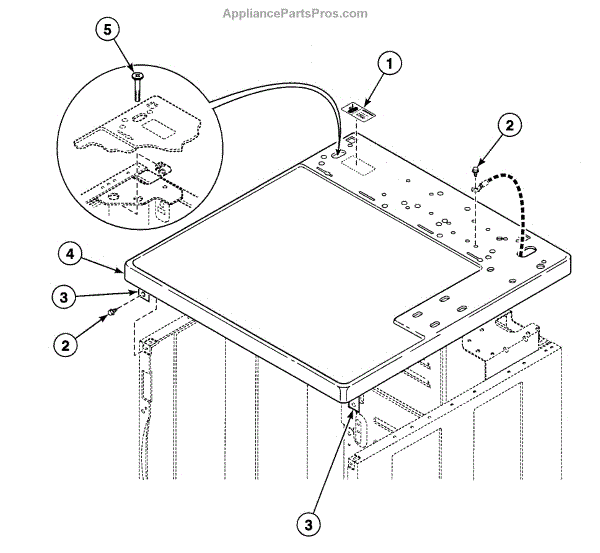 AppliancePartsPros.com

5

1

2

4

3

2

3