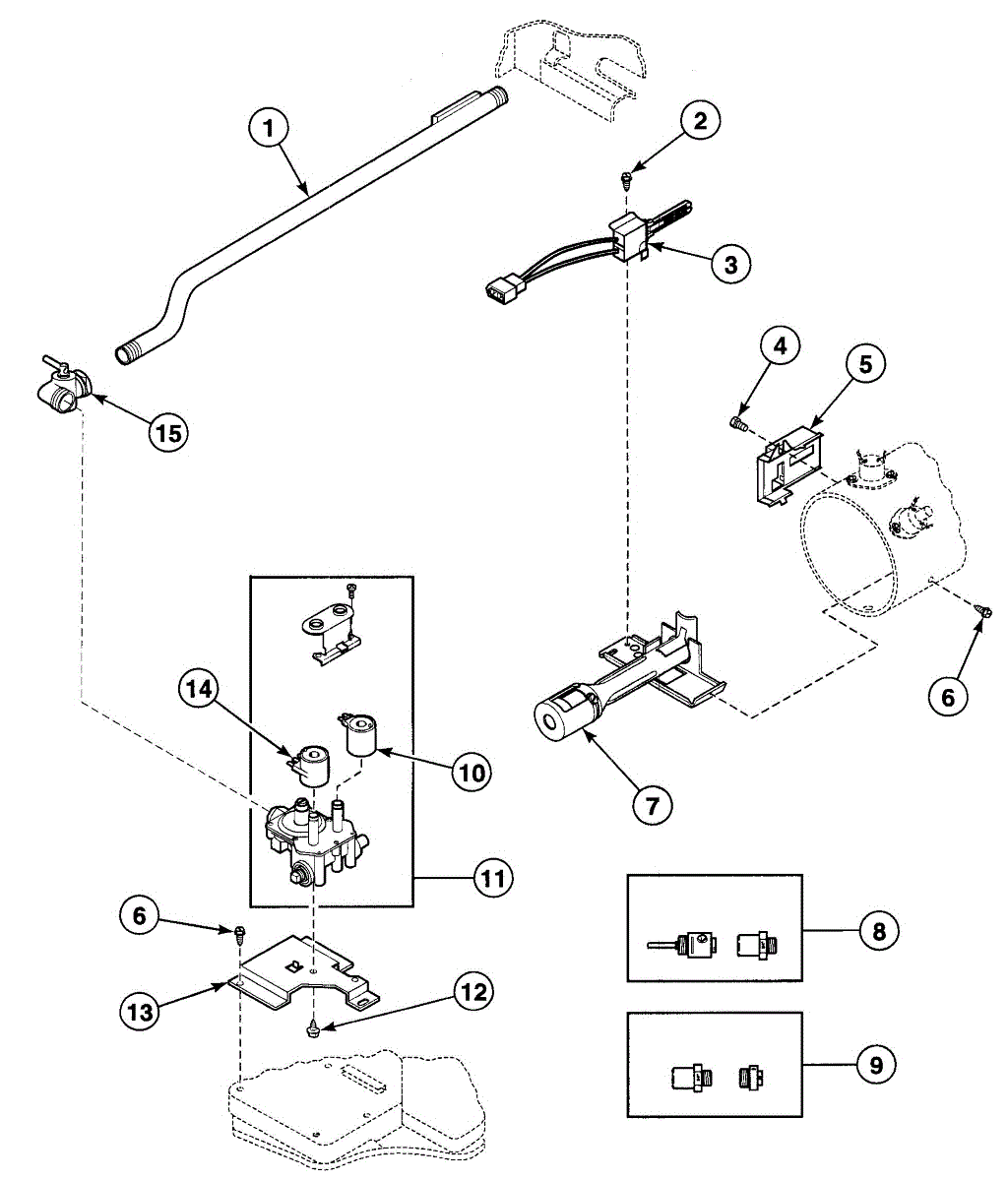 1
2
3
4
5
15
6
14
10
7
11
6
8
13
12
9