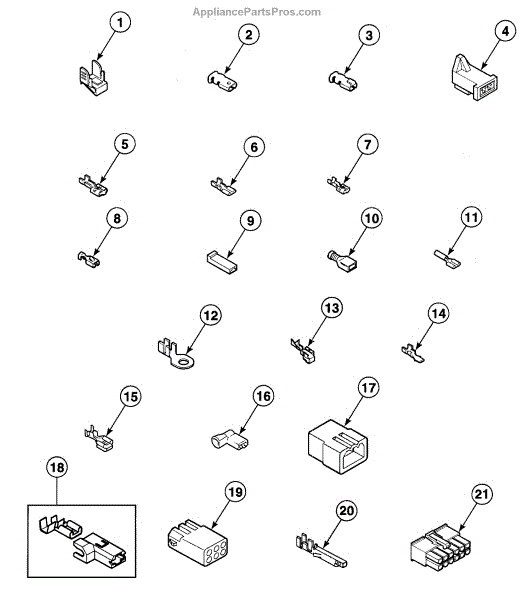 AppliancePartsPros.com

1
2
3
4
5
6
7
8
9
10
11
12
13
14
15
16
17
18
19
20
21