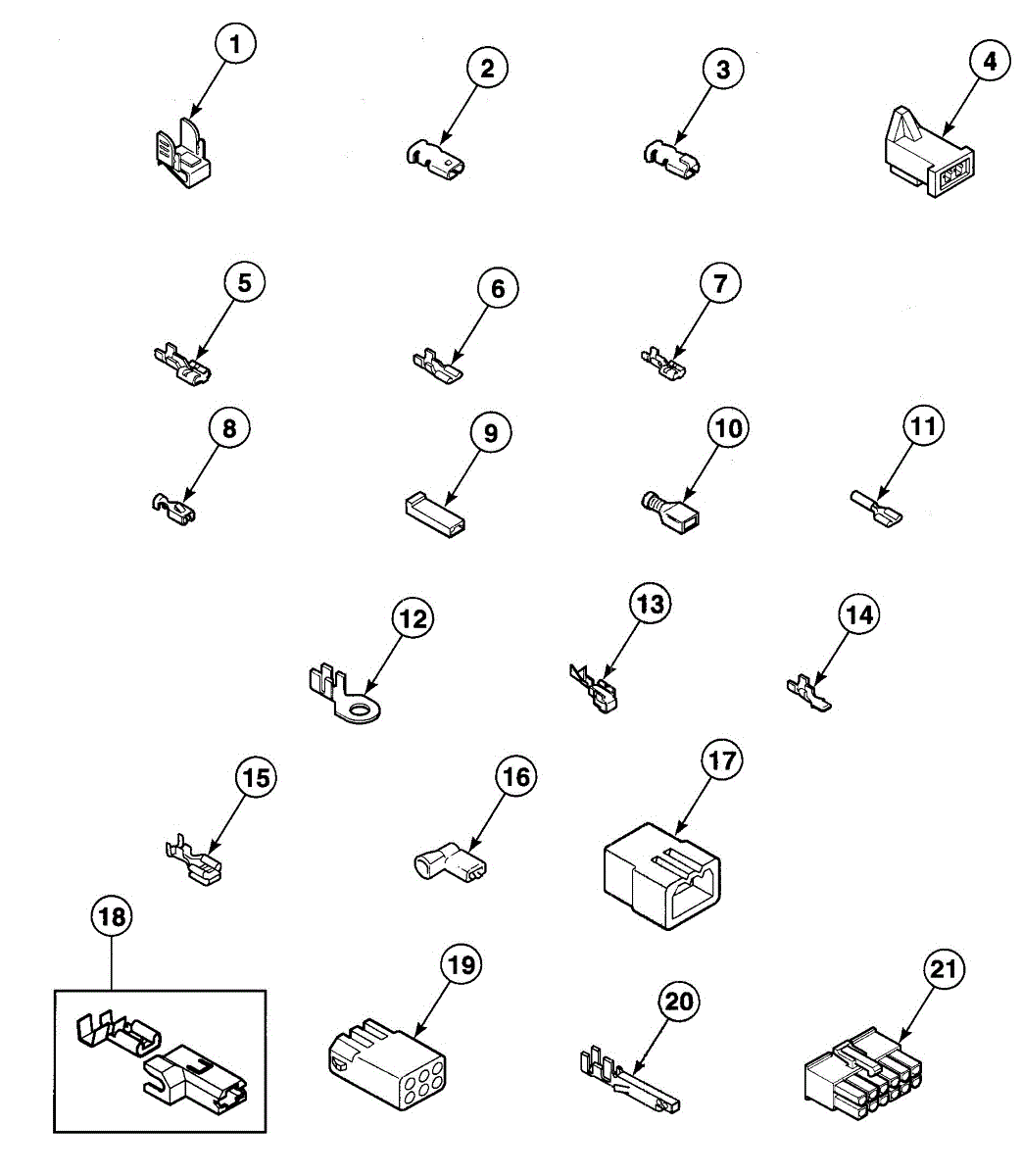 1
2
3
4
5
6
7
8
9
10
11
12
13
14
15
16
17
18
19
20
21