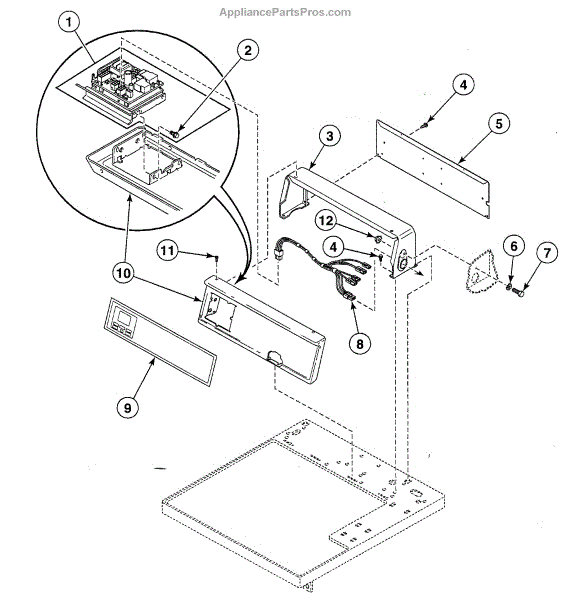 AppliancePartsPros.com

1
2
4
5
3
12
4
6
7
11
10
8
9