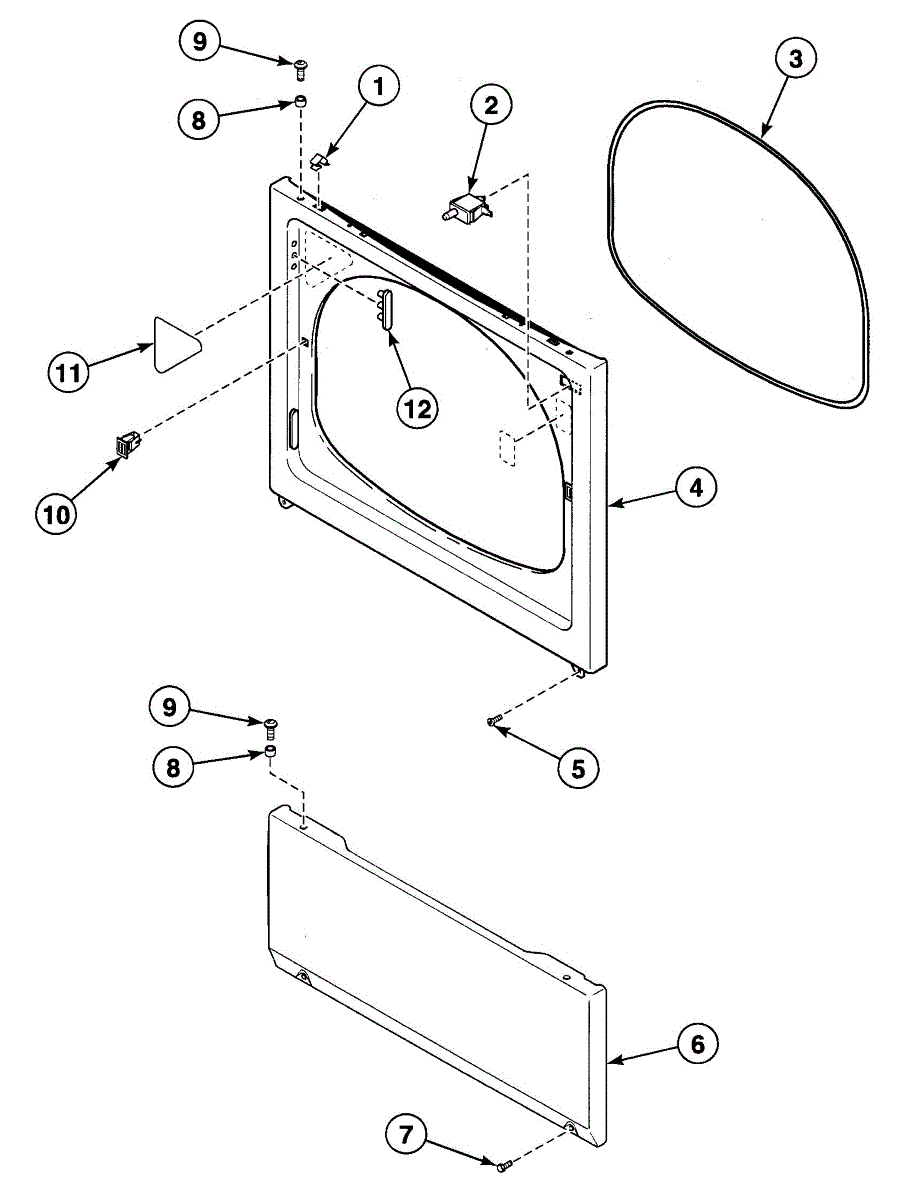 9
8
1
2
3
11
12
10
4
9
8
5
6
7