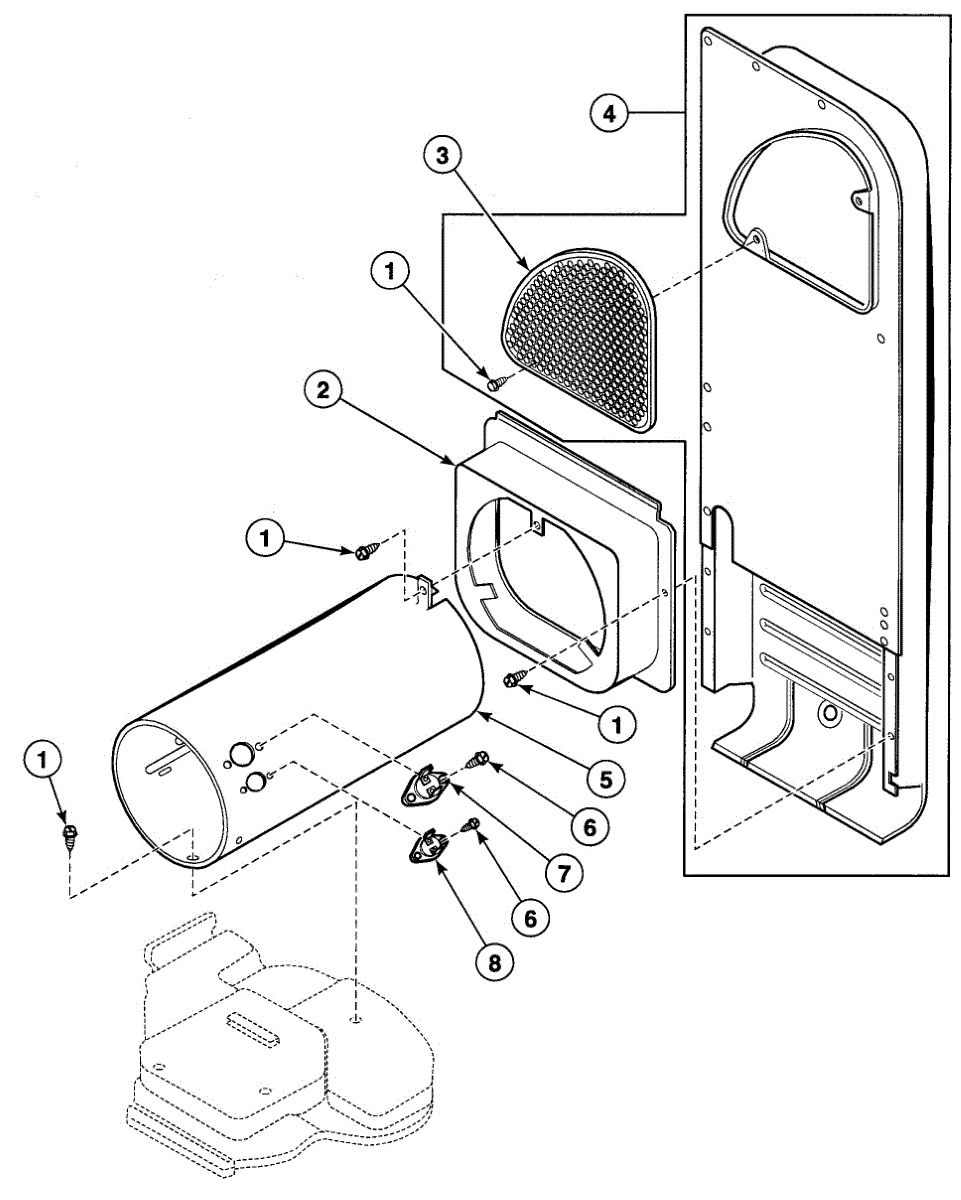 4
3
1
2
1
1
5
1
6
7
6
8