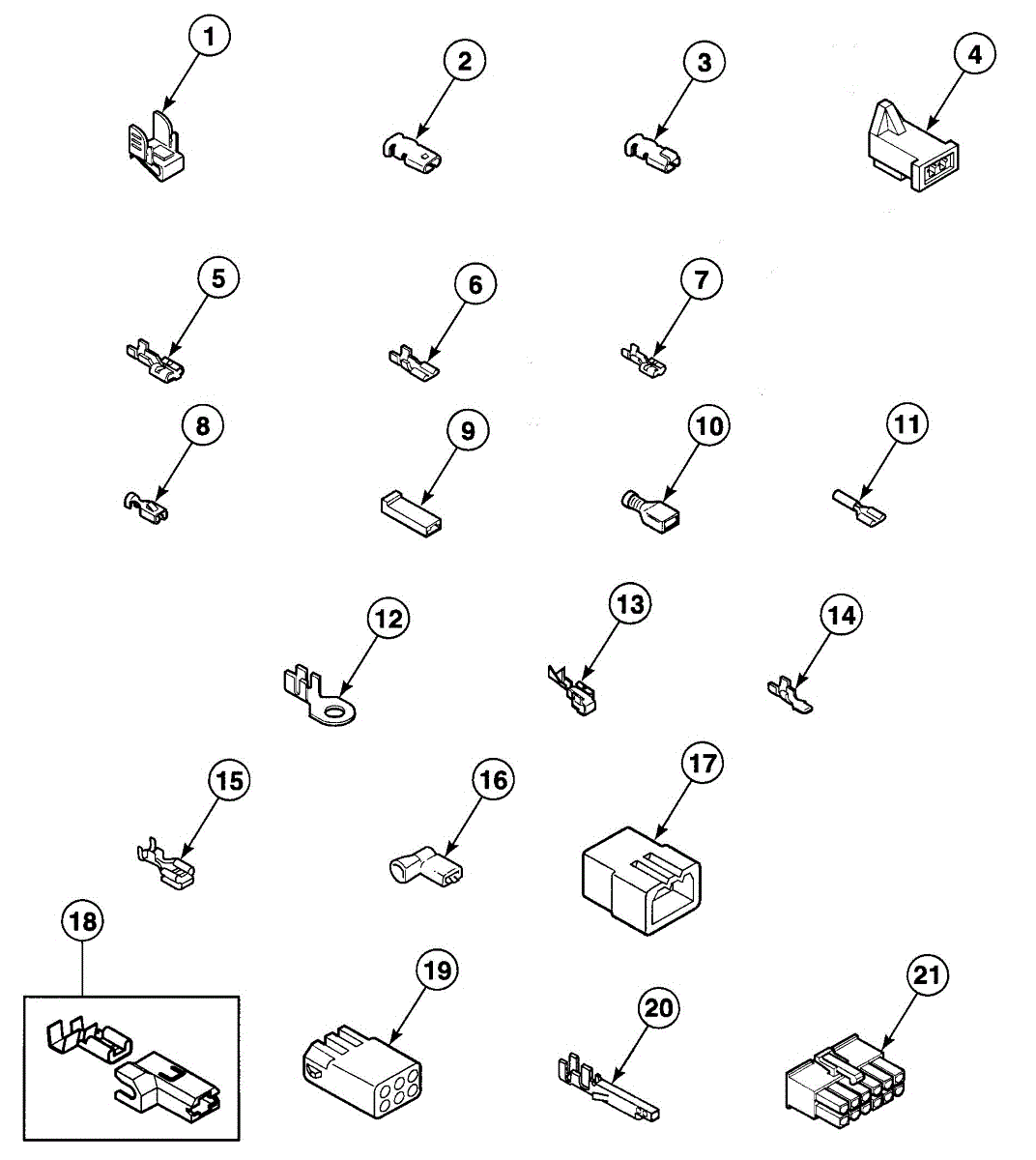 1
2
3
4
5
6
7
8
9
10
11
12
13
14
15
16
17
18
19
20
21