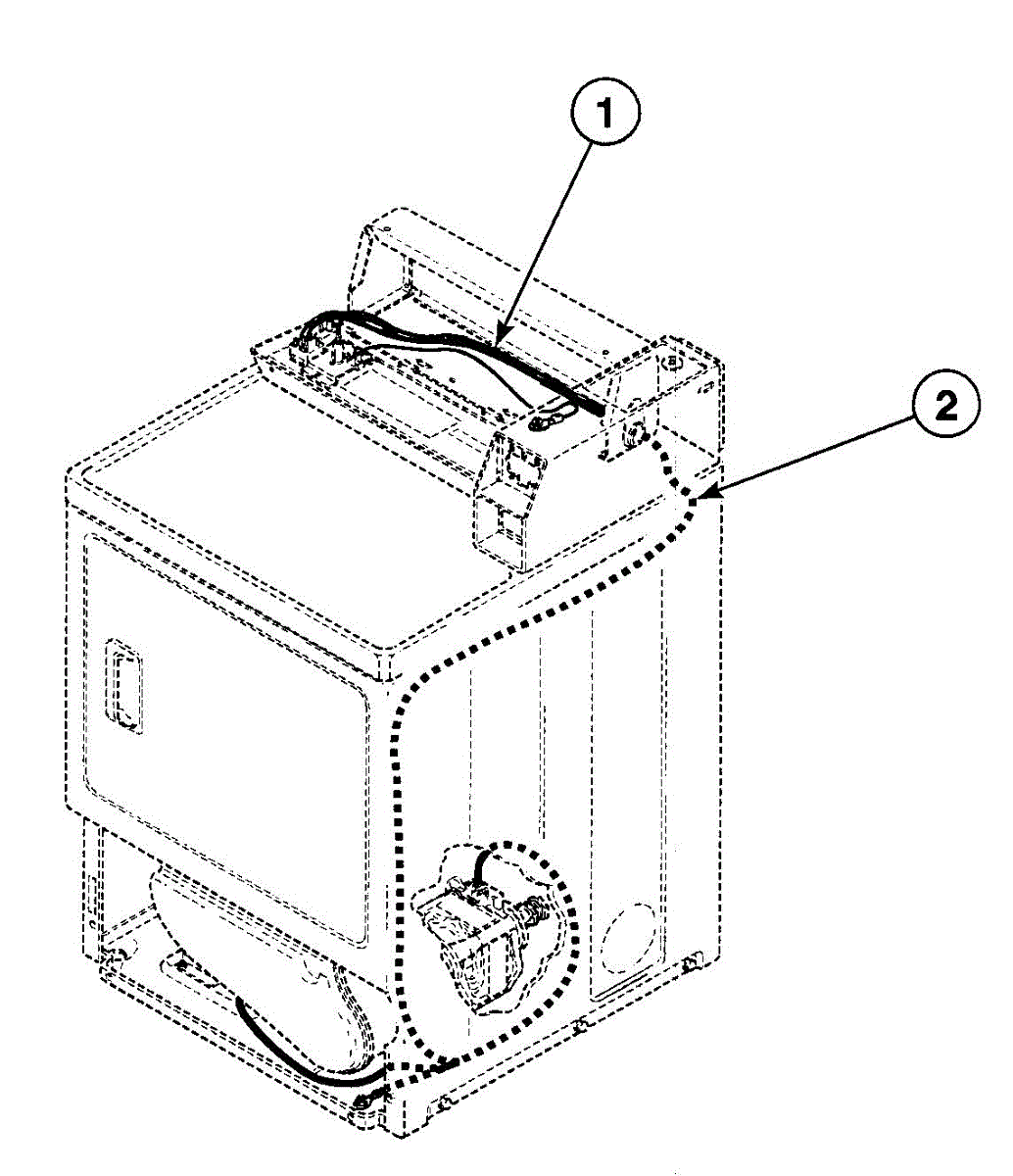 1
2