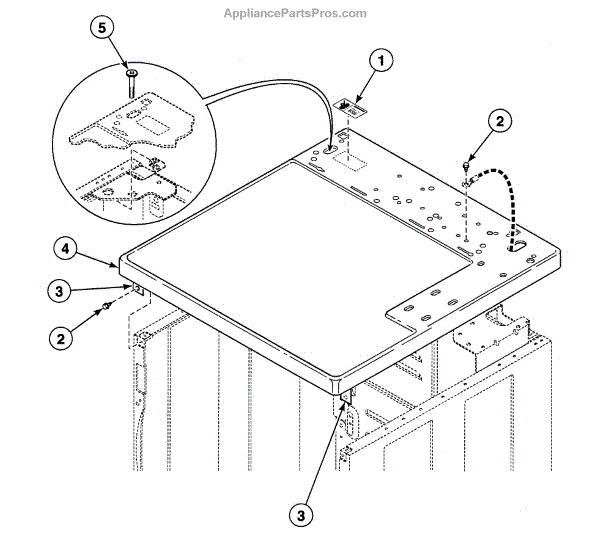 AppliancePartsPros.com

5

1

2

4

3

2

3