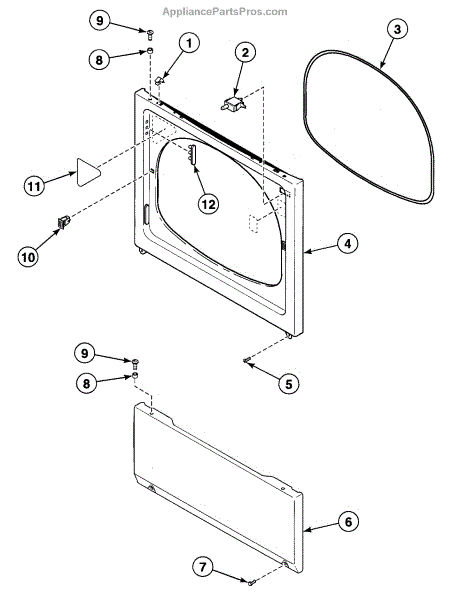 AppliancePartsPros.com

9
8
1
2
3
11
12
10
4
9
8
5
6
7