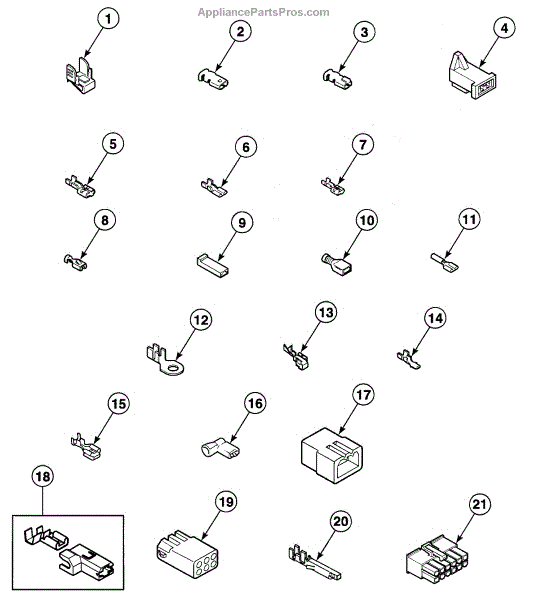 AppliancePartsPros.com

1

2

3

4

5

6

7

8

9

10

11

12

13

14

15

16

17

18

19

20

21