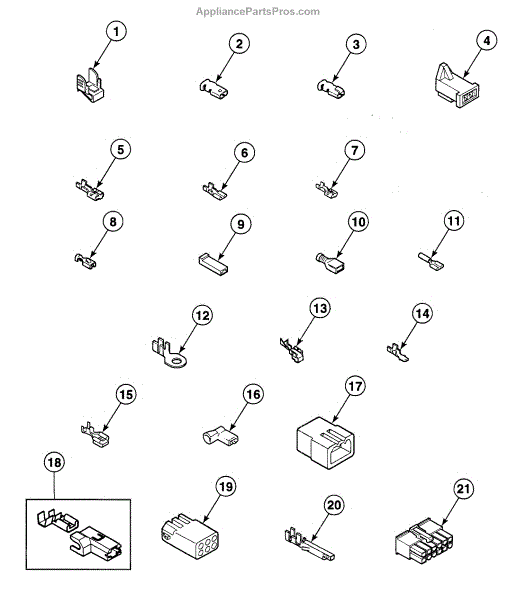 AppliancePartsPros.com

1

2

3

4

5

6

7

8

9

10

11

12

13

14

15

16

17

18

19

20

21