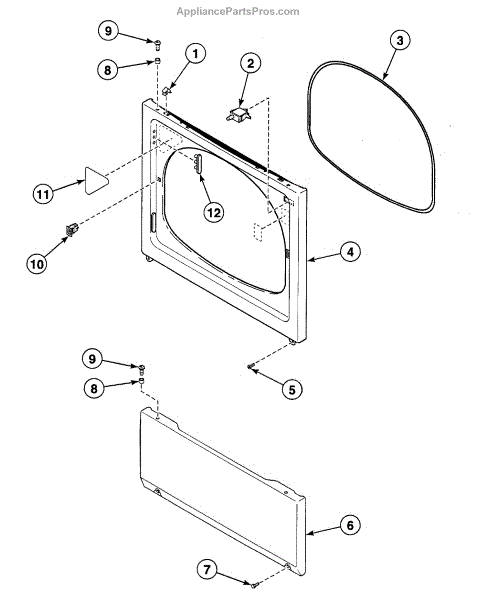 AppliancePartsPros.com

9
8
1
2
3
11
12
10
4
9
8
5
6
7