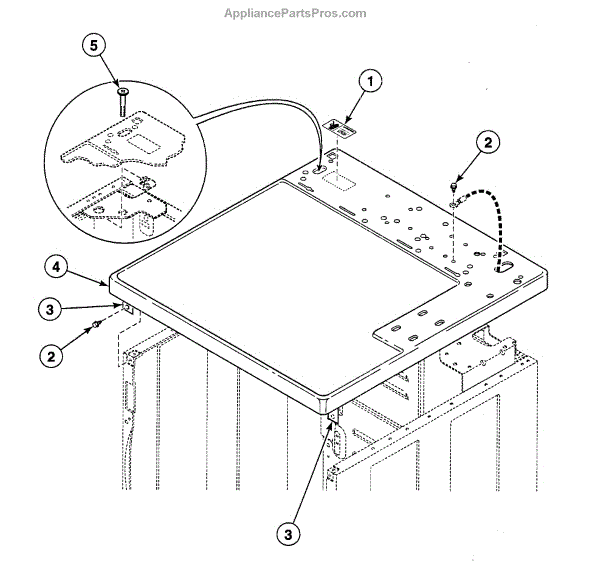 AppliancePartsPros.com

5

1

2

4

3

2

3