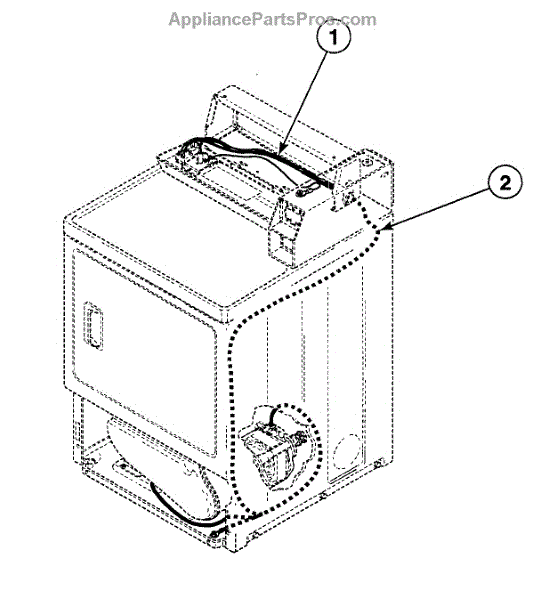 AppliancePartsPros.com

1

2