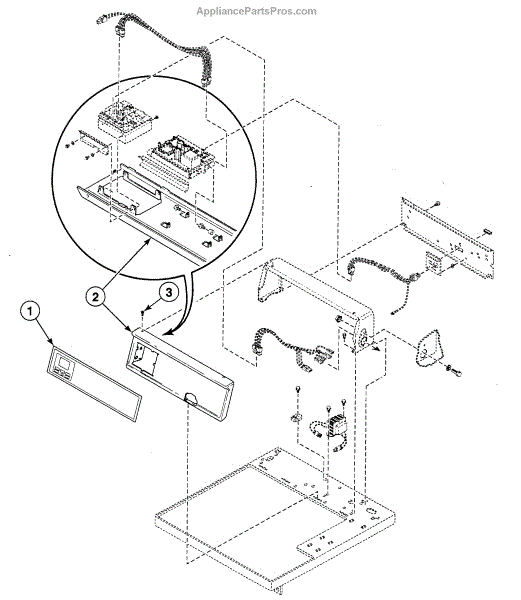 AppliancePartsPros.com

1
2
3