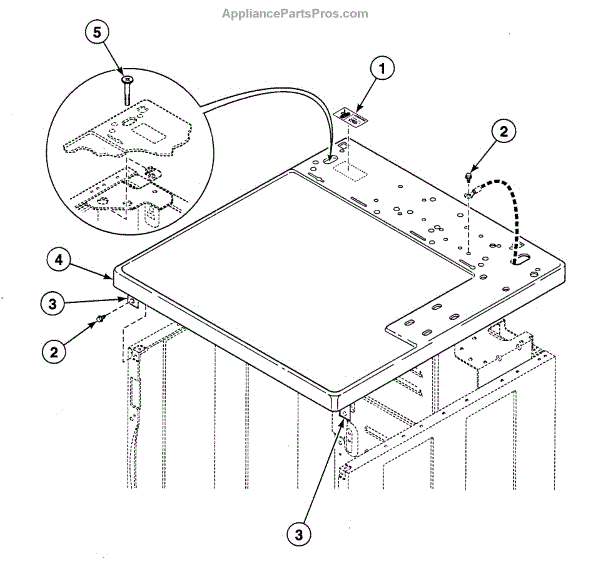 AppliancePartsPros.com

5

1

2

4

3

2

3