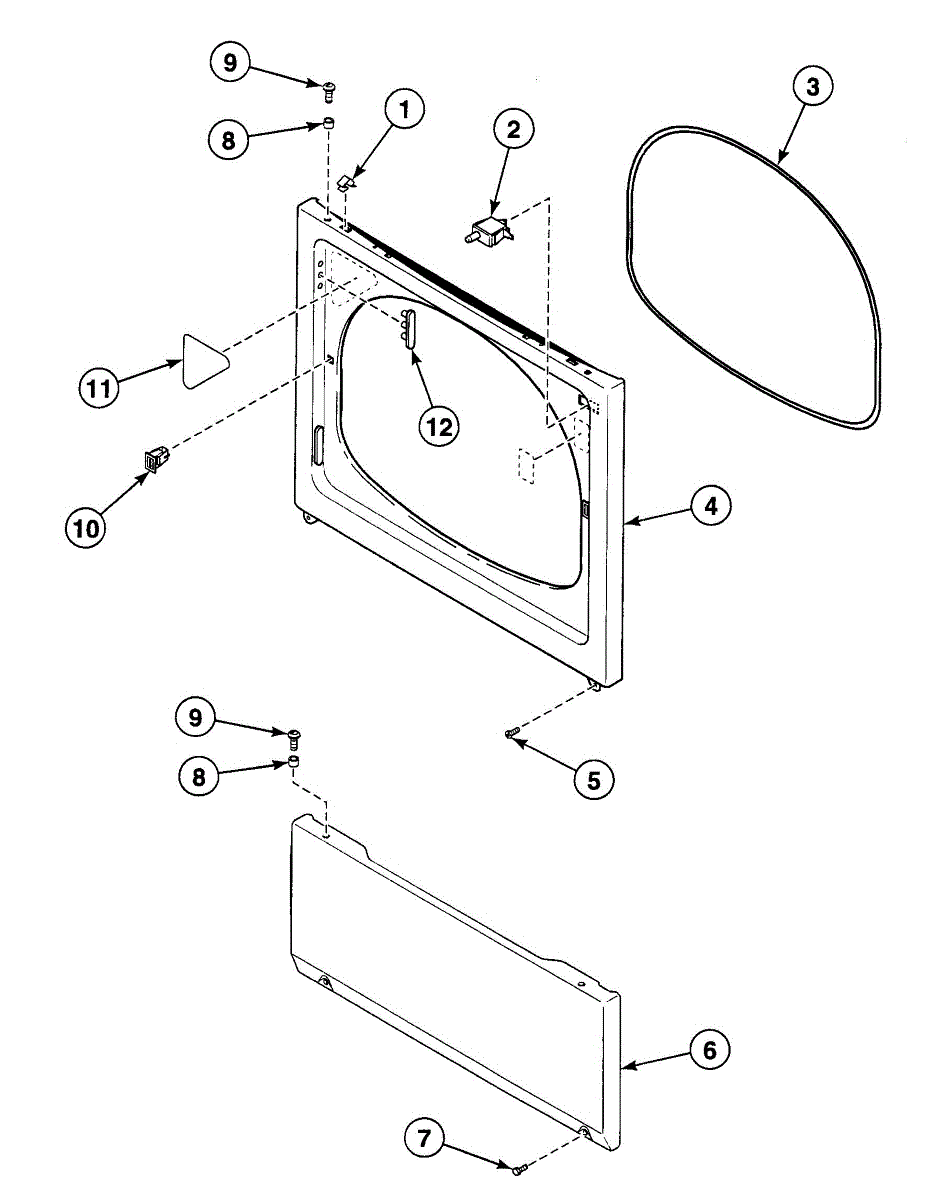 9
8
1
2
3
11
12
10
4
9
8
5
6
7