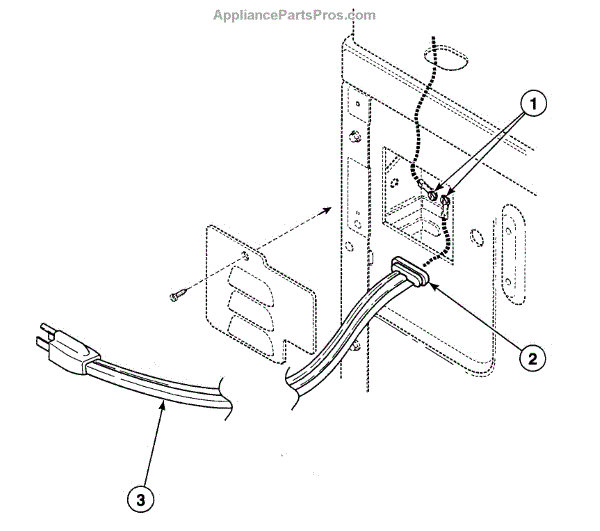 AppliancePartsPros.com

1

2

3