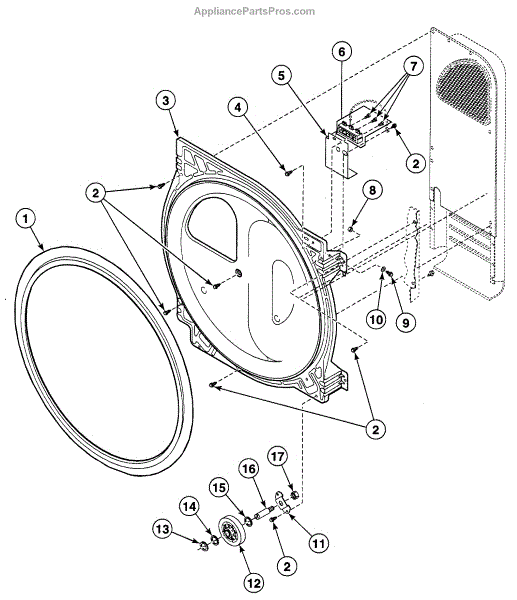 AppliancePartsPros.com

6
7
5
3
4
2
8
2
1
10
9
2
17
16
15
14
13
11
2
12