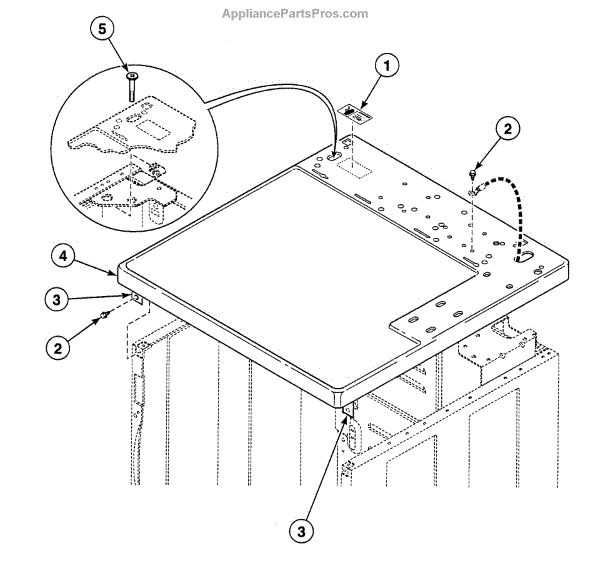 AppliancePartsPros.com

5

1

2

4

3

2

3