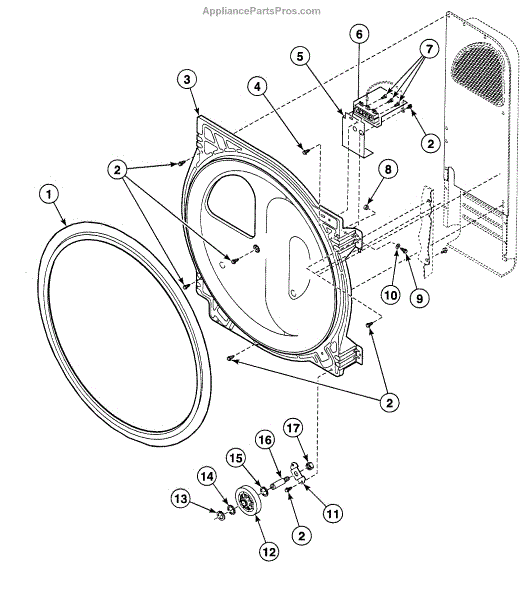 AppliancePartsPros.com

6
5
7
3
4
2
2
8
1
10
9
2
17
16
15
14
13
11
2
12