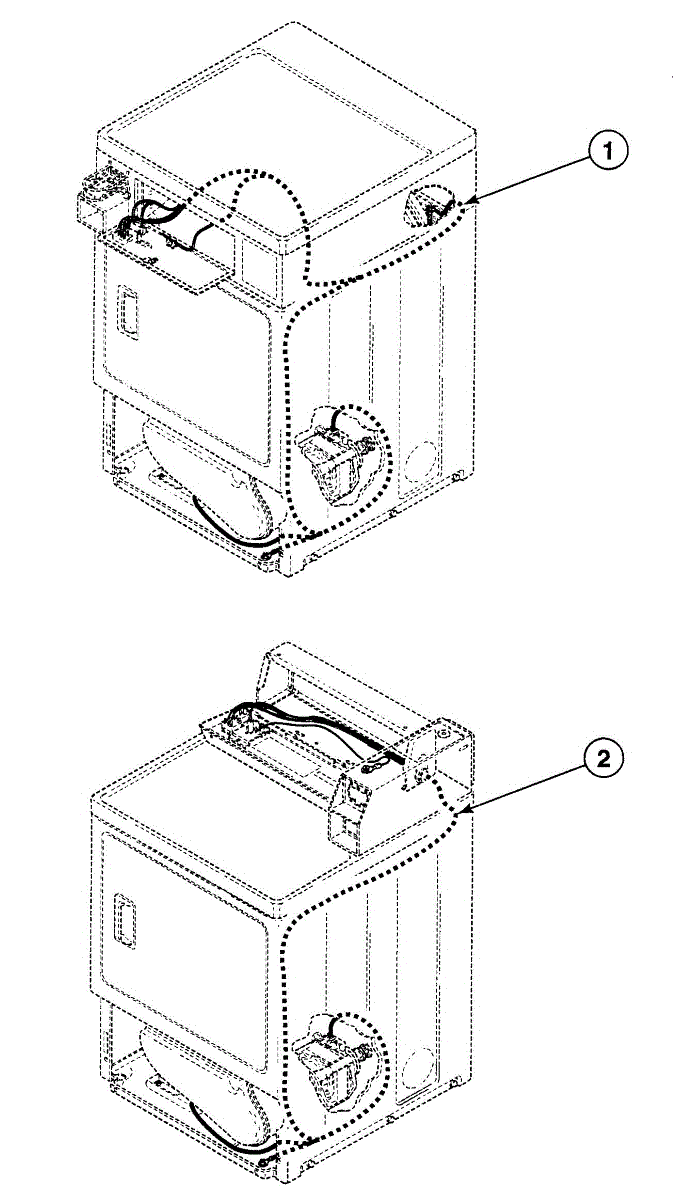 1

2