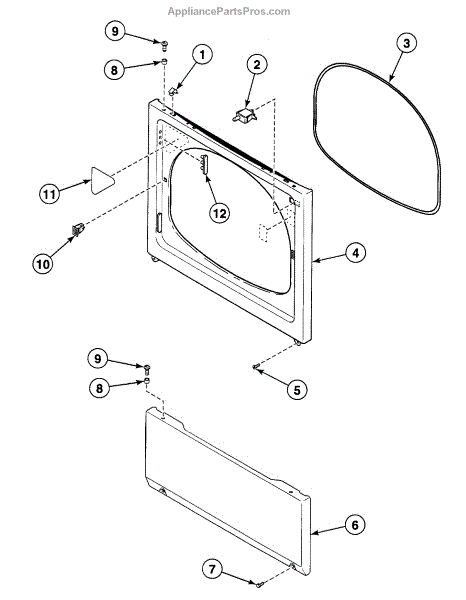 AppliancePartsPros.com

9
8
1
2
3
11
12
10
4
9
8
5
6
7