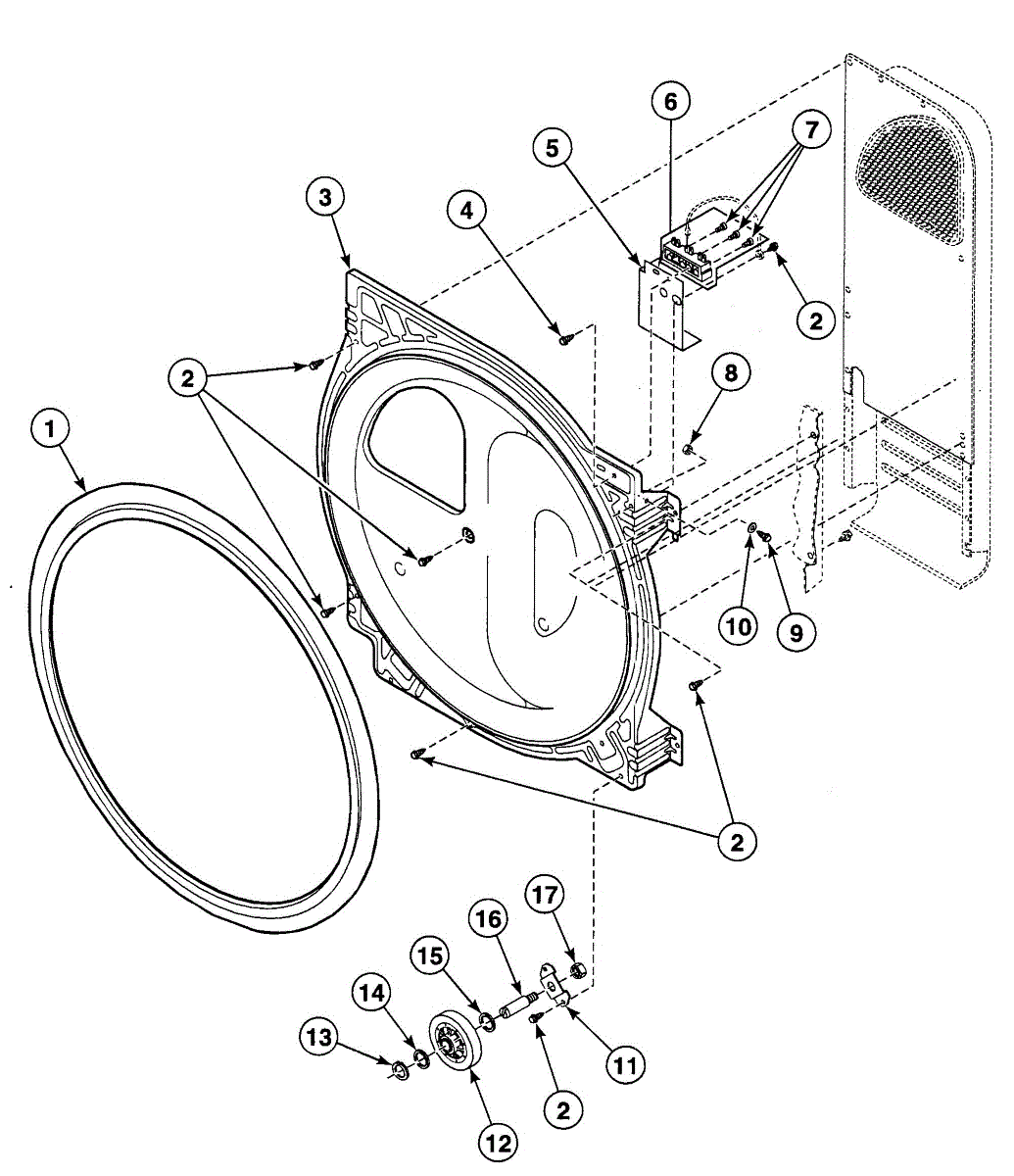 6
7
5
3
4
2
2
8
1
10
9
2
17
16
15
14
13
11
2
12