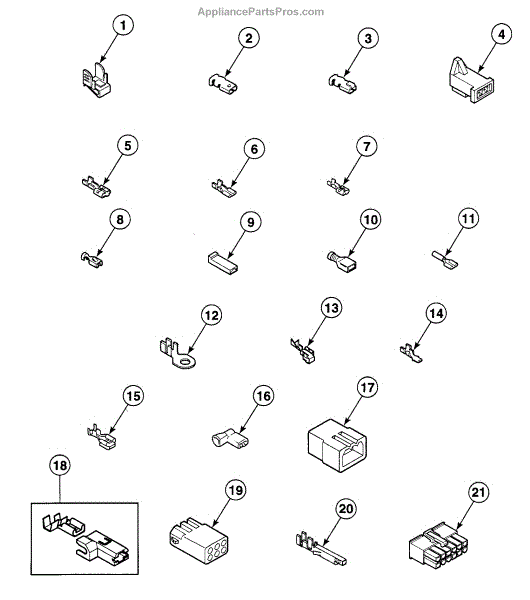 AppliancePartsPros.com

1
2
3
4
5
6
7
8
9
10
11
12
13
14
15
16
17
18
19
20
21