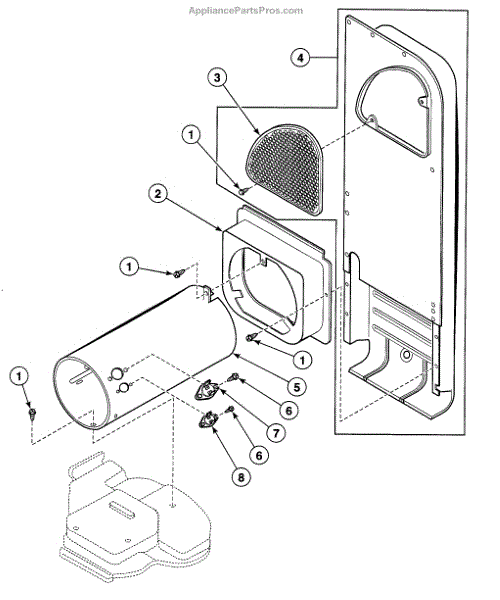 AppliancePartsPros.com

4

3

1

2

1

1

5

1

6

7

6

8