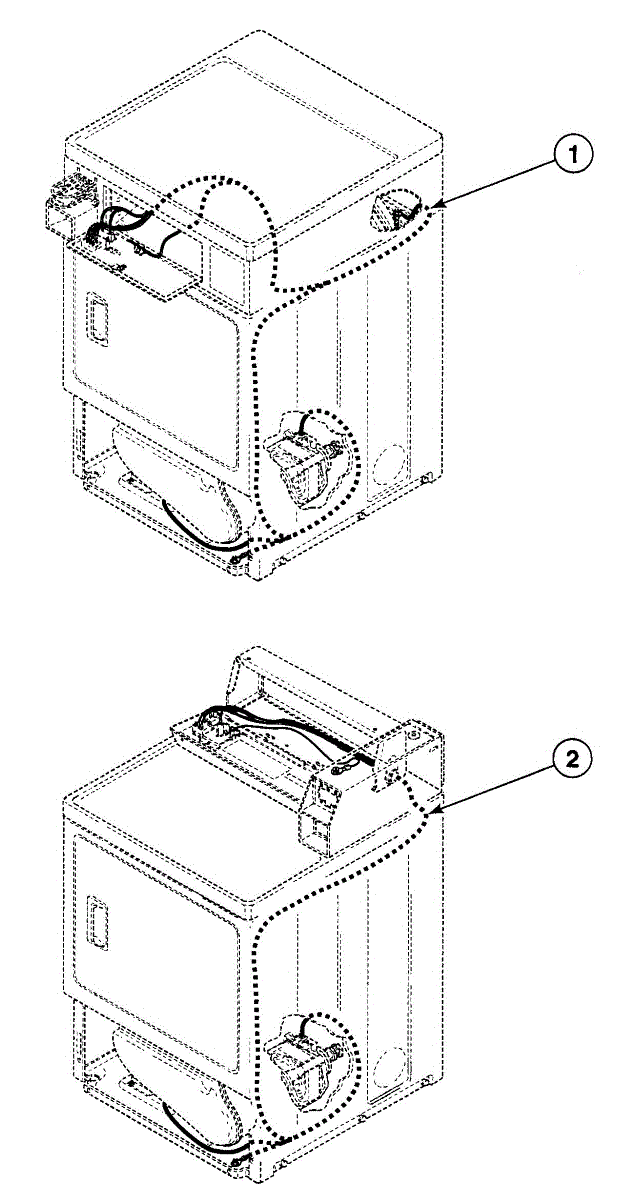 1

2