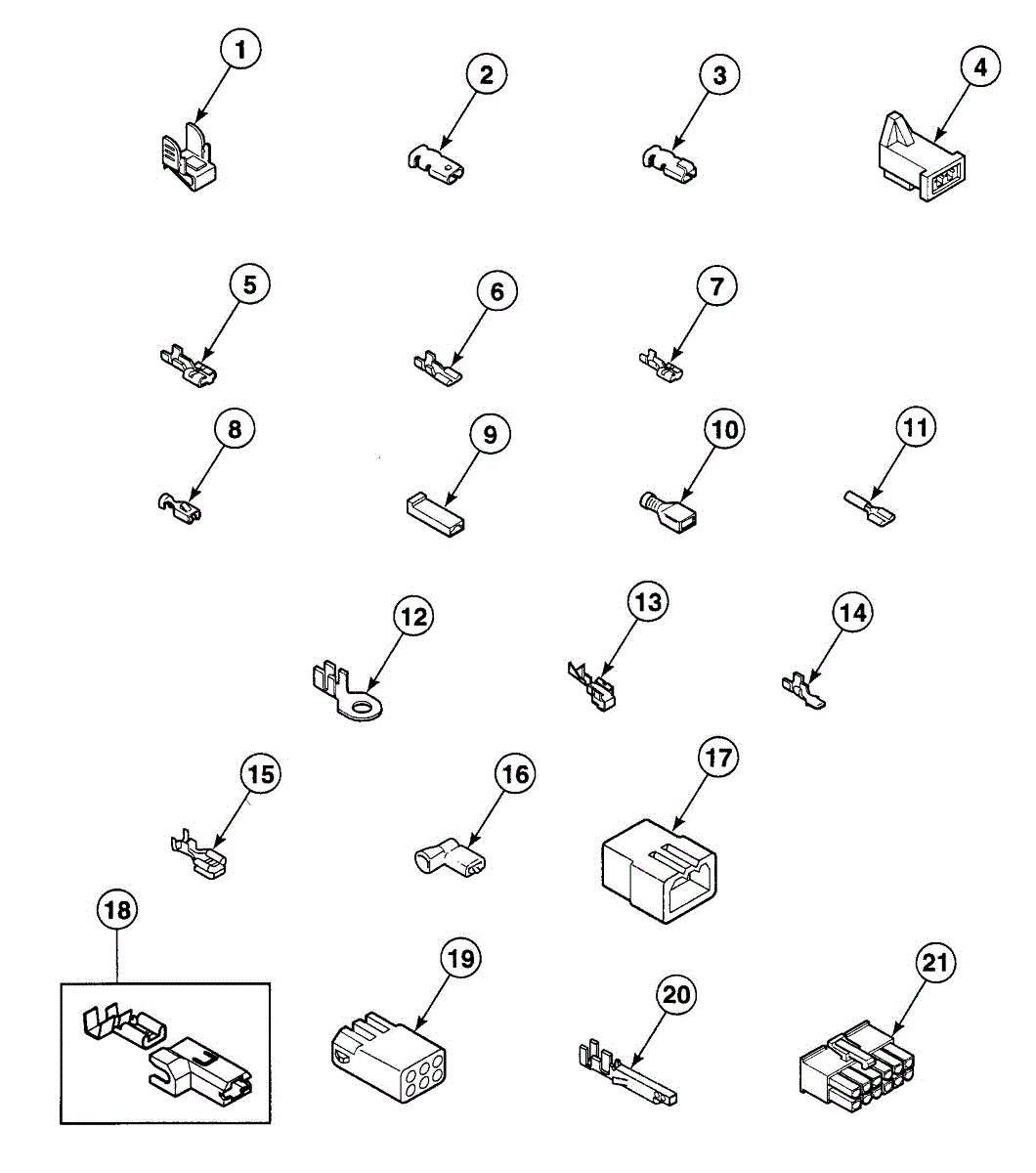 1
2
3
4
5
6
7
8
9
10
11
12
13
14
15
16
17
18
19
20
21