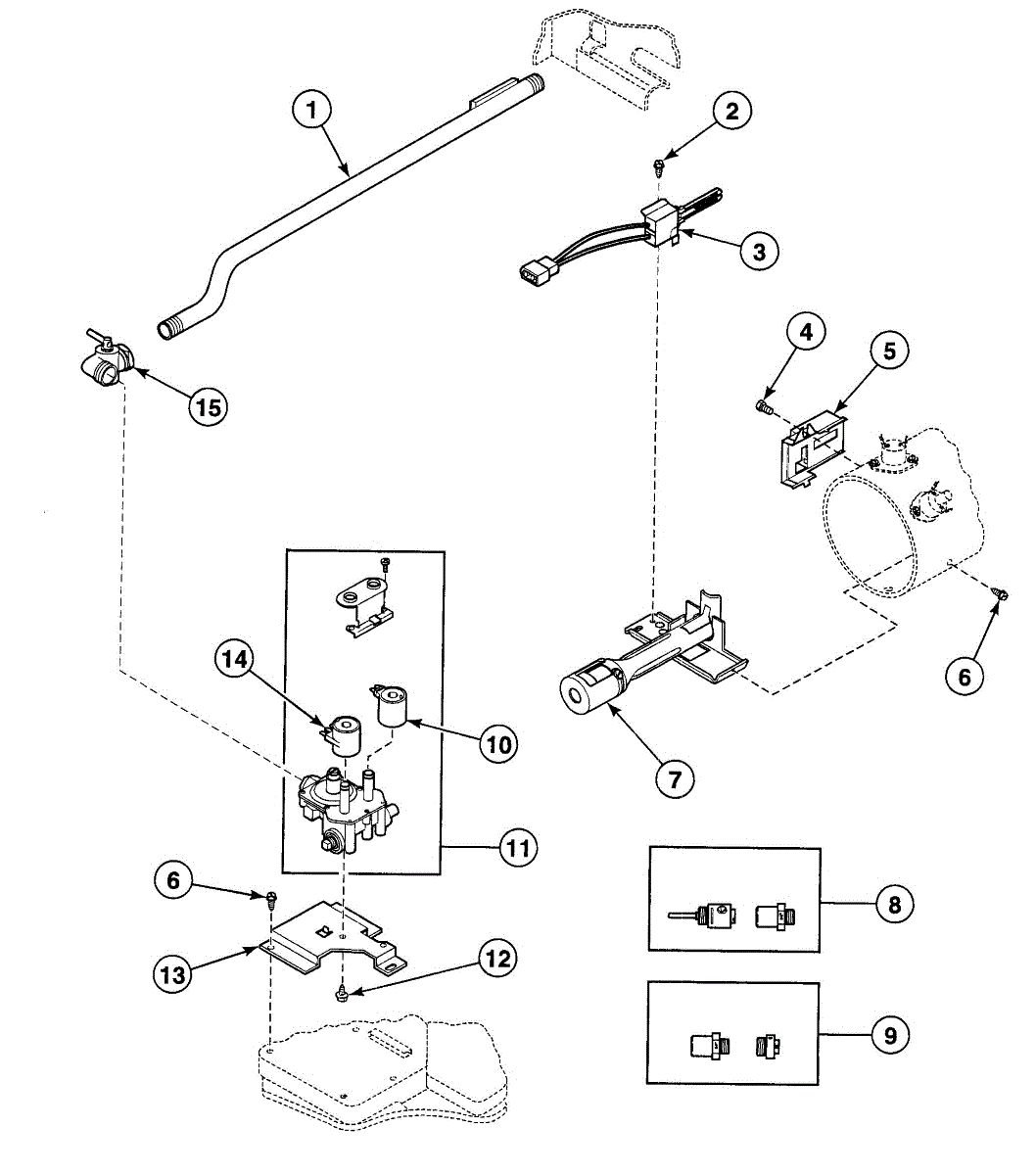 1
2
3
4
5
15
6
14
10
7
11
6
8
13
12
9