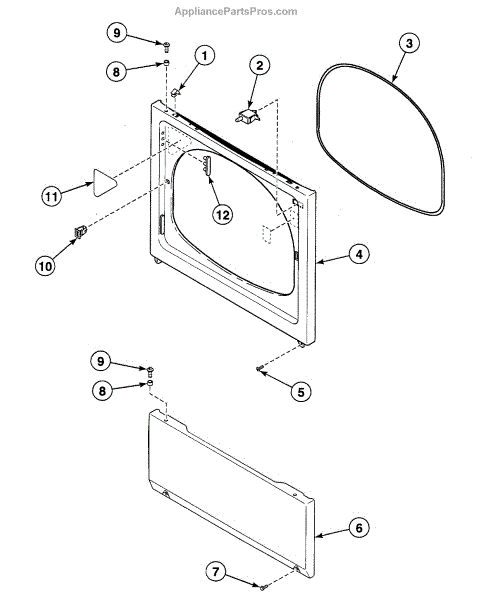 AppliancePartsPros.com

9
8
1
2
3
11
12
10
4
9
8
5
6
7