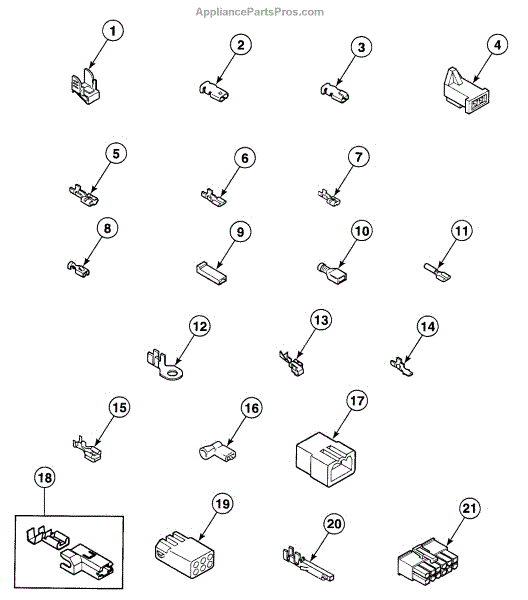 AppliancePartsPros.com

1
2
3
4
5
6
7
8
9
10
11
12
13
14
15
16
17
18
19
20
21