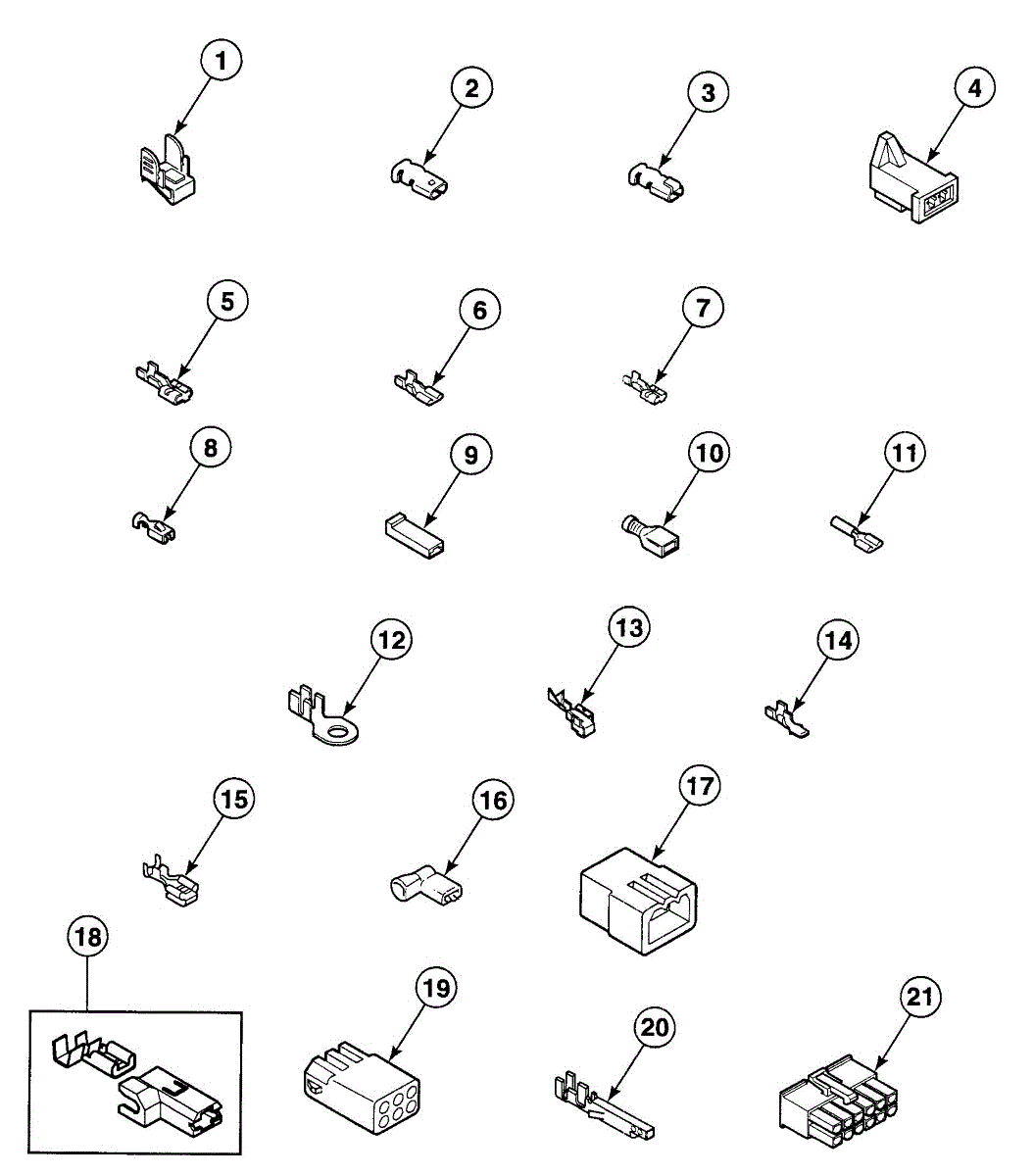 1
2
3
4
5
6
7
8
9
10
11
12
13
14
15
16
17
18
19
20
21