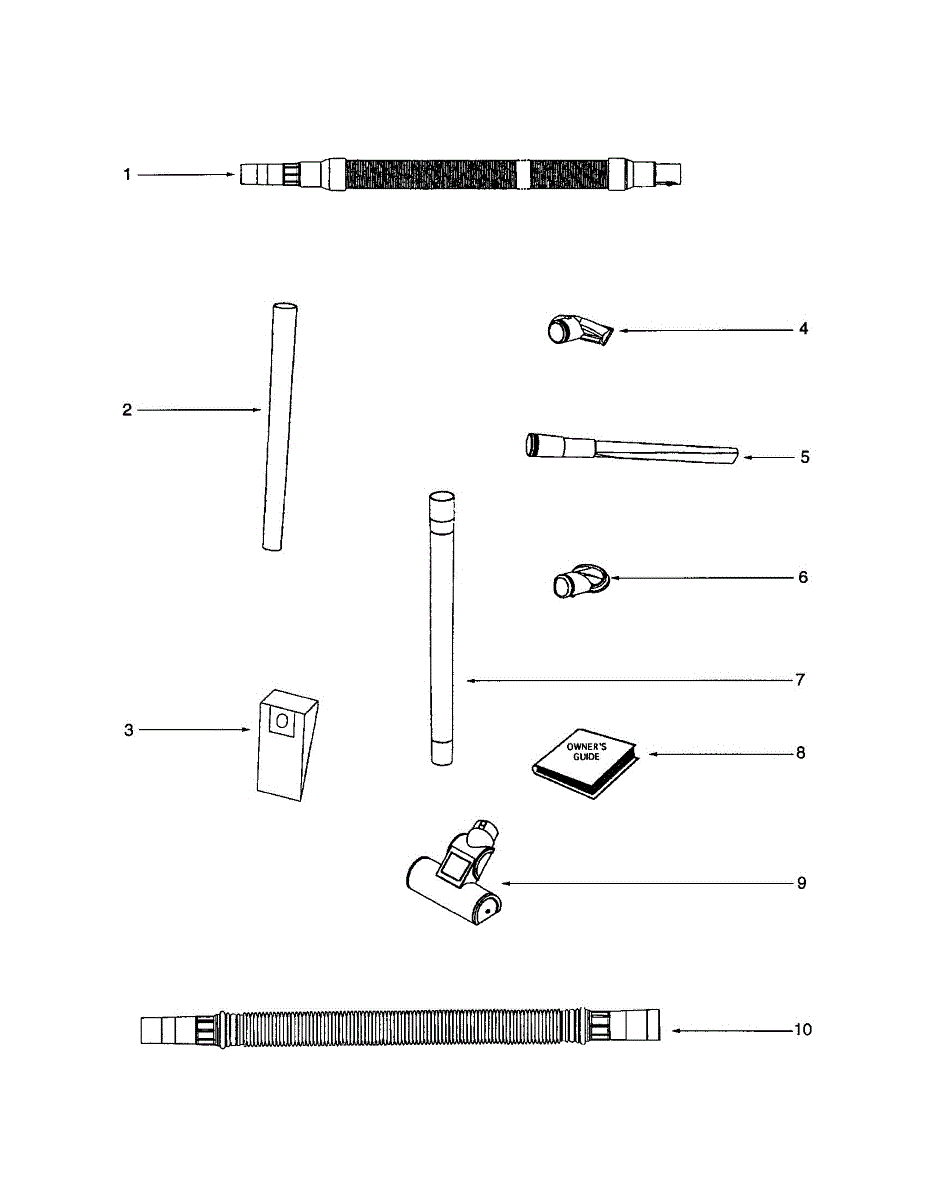 1

2

4

5

6

7

3

OWNER'S GUIDE

8

9

10