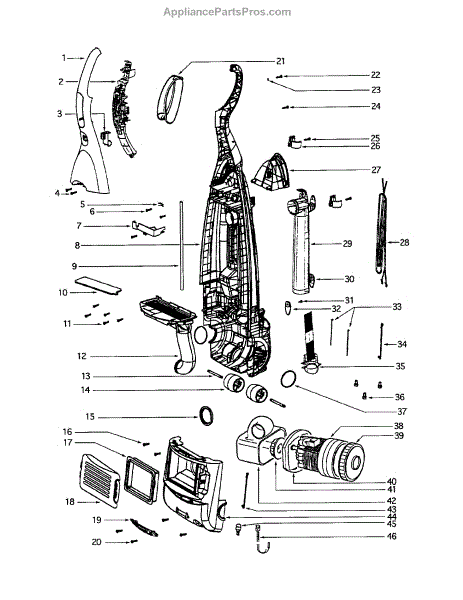 AppliancePartsPros.com

1
2
3
4
5
6
7
8
9
10
11
12
13
14
15
16
17
18
19
20
21
22
23
24
25
26
27
28
29
30
31
32
33
34
35
36
37
38
39
40
41
42
43
44
45
46